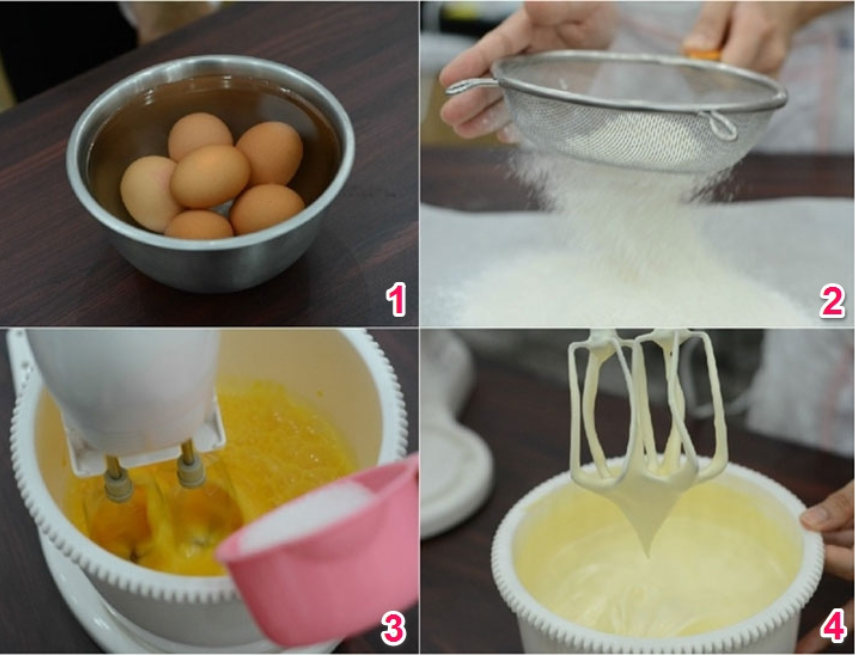 1
2
3
4